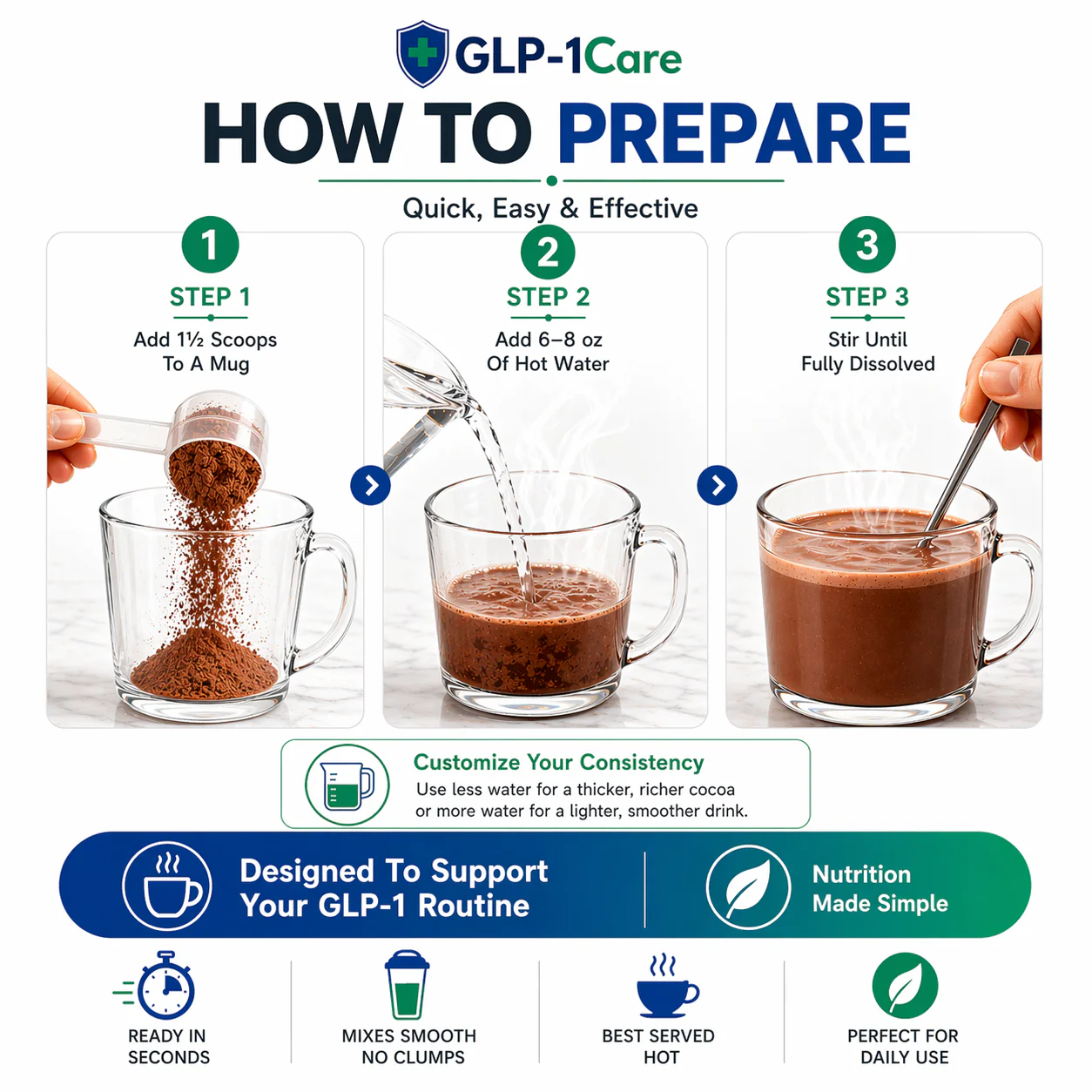 GLP-1Care

HOW TO PREPARE

Quick, Easy & Effective

1
STEP 1
Add 1½ Scoops To A Mug

2
STEP 2
Add 6–8 oz Of Hot Water

3
STEP 3
Stir Until Fully Dissolved

Customize Your Consistency
Use less water for a thicker, richer cocoa or more water for a lighter, smoother drink.

Designed To Support Your GLP-1 Routine

Nutrition Made Simple

READY IN SECONDS

MIXES SMOOTH NO CLUMPS

BEST SERVED HOT

PERFECT FOR DAILY USE